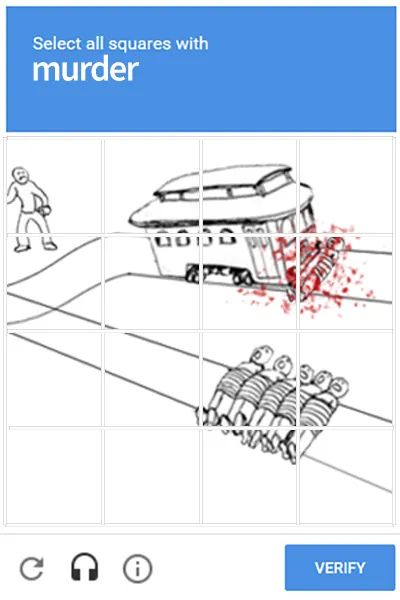 Select all squares with
murder

VERIFY